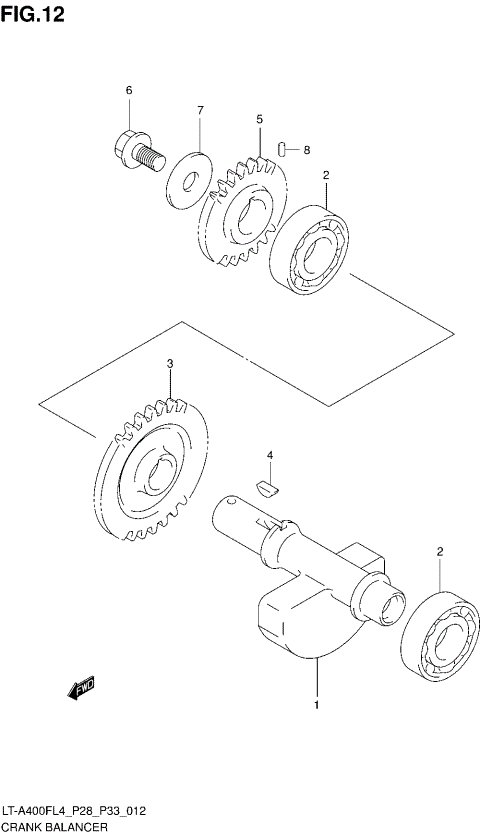 FIG.12

6
7
5
8
2
3
4
2
FWD
1

LT-A400FL4_P28_P33_012
CRANK BALANCER