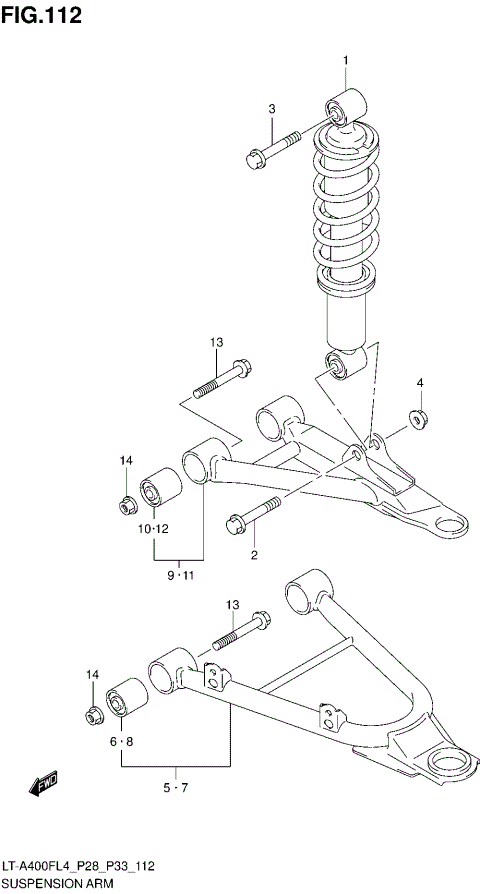 FIG.112

1

3

13

4

14

10·12

2

9·11

13

14

6·8

5·7

FWD

LT-A400FL4_P28_P33_112
SUSPENSION ARM