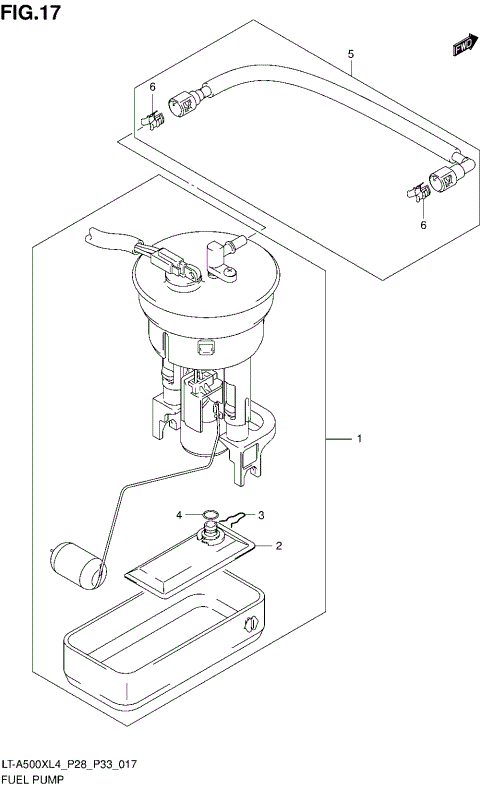 FIG.17

FWD

5

6

6

1

4

3

2

LT-A500XL4_P28_P33_017
FUEL PUMP