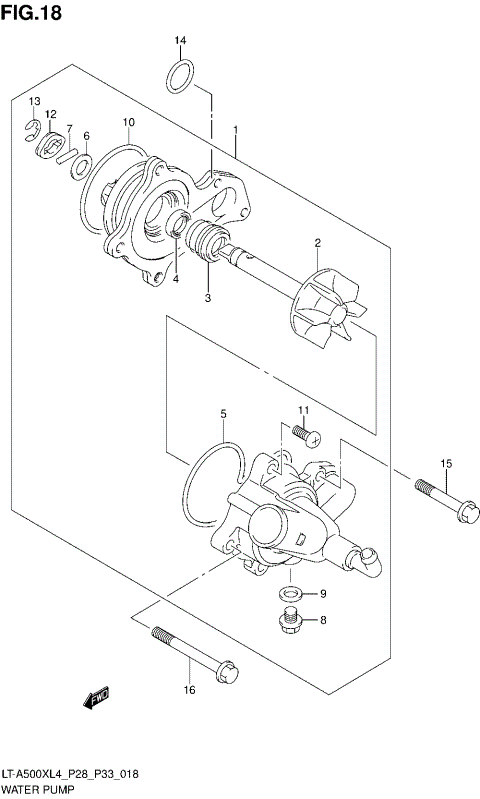 FIG.18

14
13
12
7
6
10
1
2
4
3
5
11
15
9
8
16
FWD

LT-A500XL4_P28_P33_018
WATER PUMP