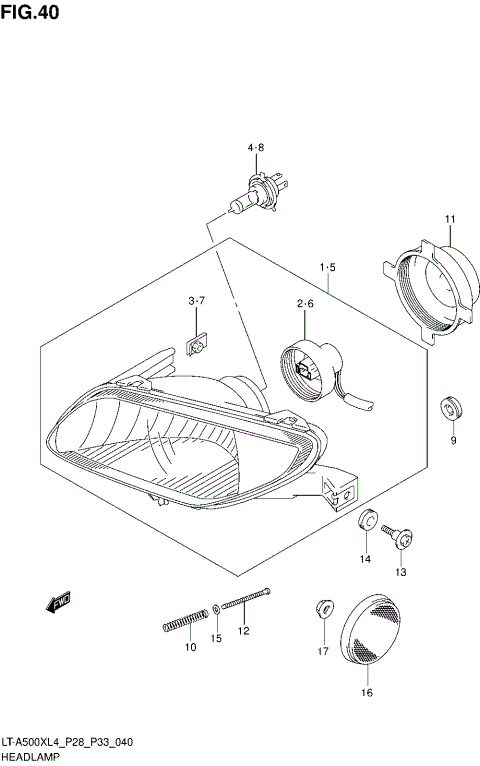 FIG.40

4·8

11

1·5

3·7

2·6

9

14

13

FWD

10

15

12

17

16

LT-A500XL4_P28_P33_040
HEADLAMP