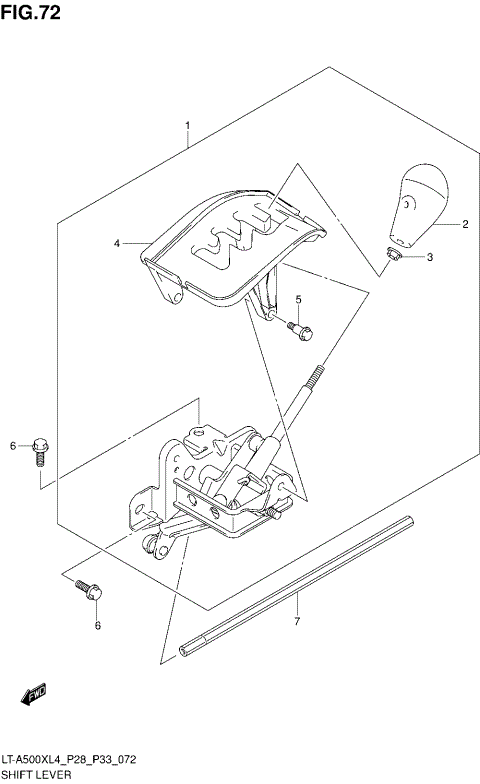 FIG.72

1

2

3

4

5

6

6

7

FWD

LT-A500XL4_P28_P33_072
SHIFT LEVER