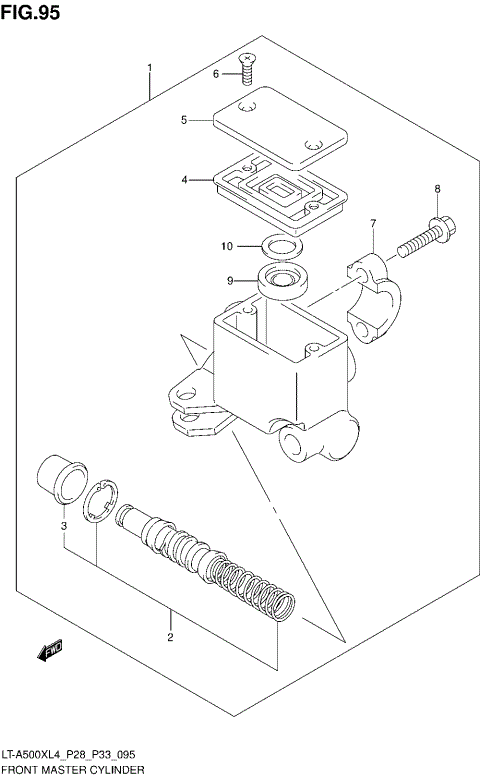 FIG.95

1
6
5
4
8
7
10
9
3
2
FWD

LT-A500XL4_P28_P33_095
FRONT MASTER CYLINDER