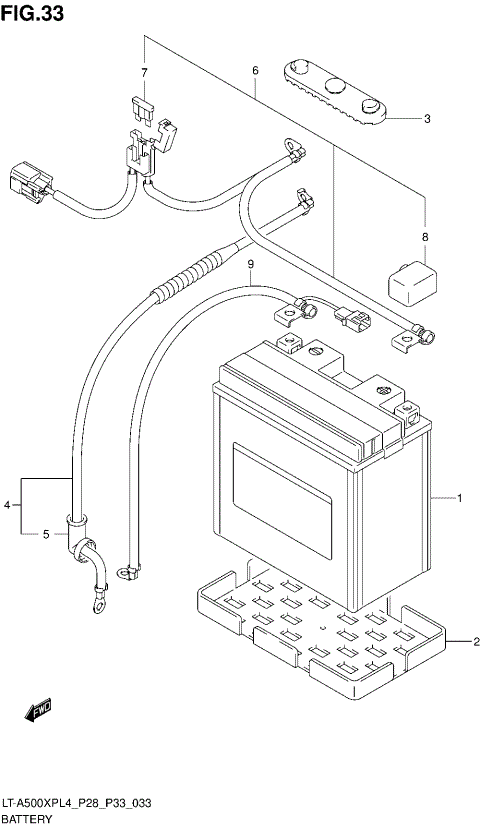 FIG.33

7
6
3
8
9
1
4
5
2
FWD

LT-A500XPL4_P28_P33_033
BATTERY