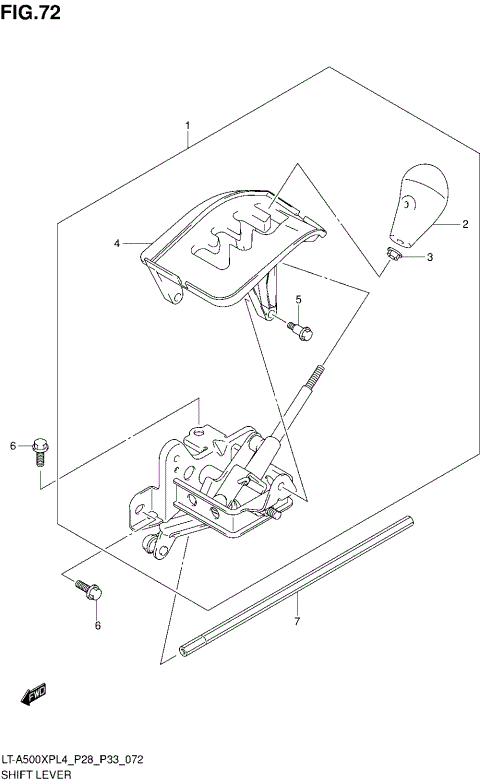 FIG.72

1

2

3

4

5

6

6

7

FWD

LT-A500XPL4_P28_P33_072
SHIFT LEVER