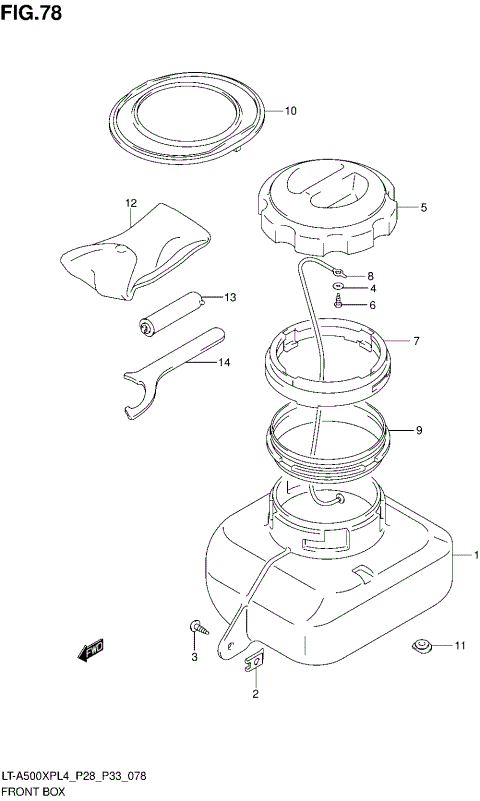 FIG.78

10

12

5

8

4

6

13

7

14

9

1

FWD

3

11

2

LT-A500XPL4_P28_P33_078
FRONT BOX