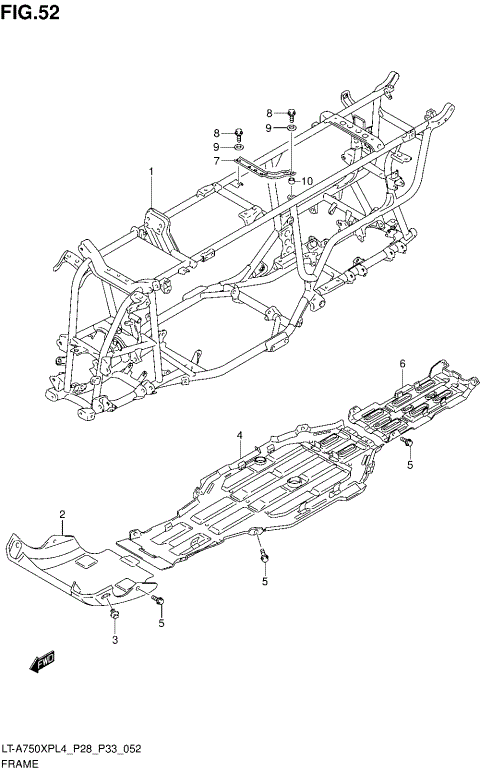 FIG.52

8
9
8
9
7
10
1
6
4
5
2
5
5
3
FWD

LT-A750XPL4_P28_P33_052
FRAME