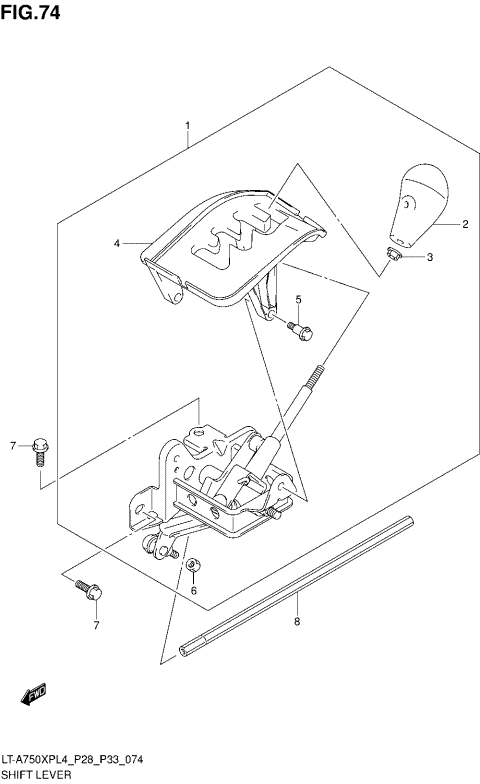 FIG.74

1

2

3

4

5

7

6

7

8

FWD

LT-A750XPL4_P28_P33_074
SHIFT LEVER