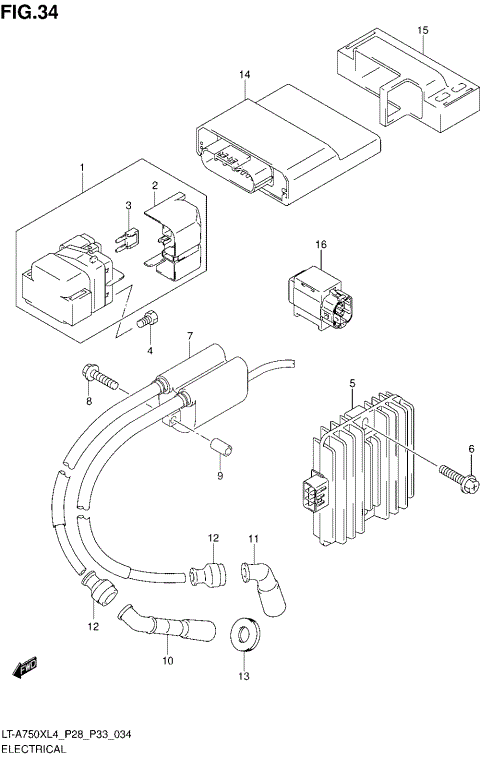 FIG.34

15
14
1
2
3
16
4
7
8
5
6
9
12
11
12
10
13
FWD

LT-A750XL4_P28_P33_034
ELECTRICAL