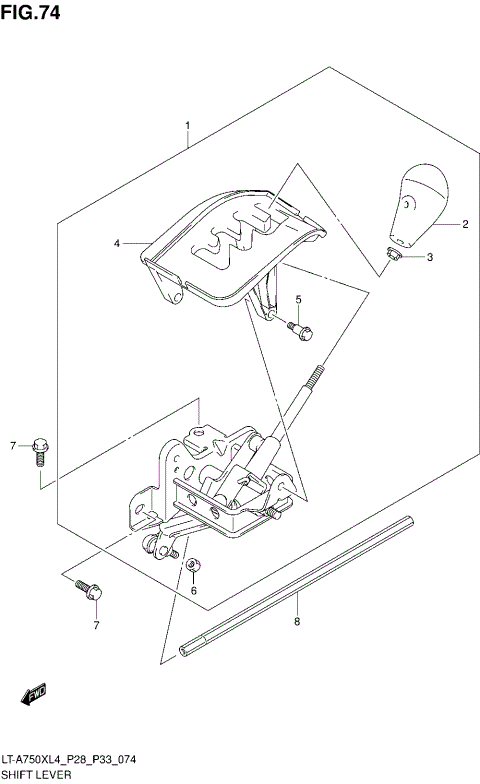 FIG.74

1

2

3

4

5

7

6

7

8

FWD

LT-A750XL4_P28_P33_074
SHIFT LEVER