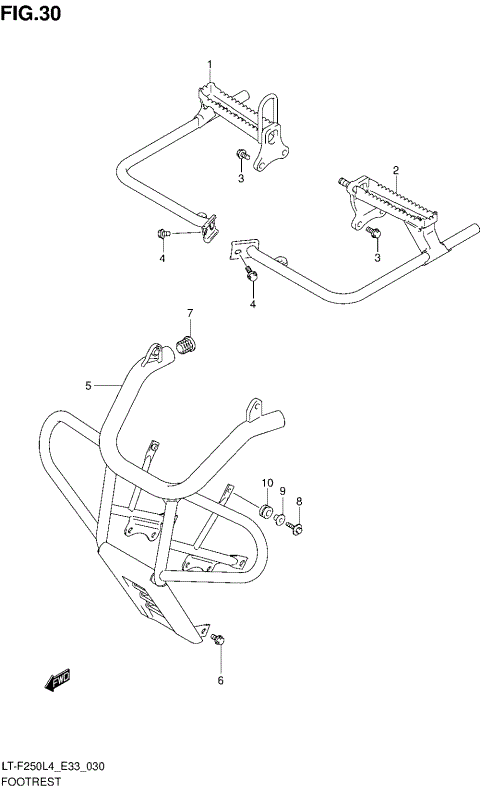 FIG.30

1
2
3
3
4
4
7
5
10
9
8
6
FWD

LT-F250L4_E33_030
FOOTREST