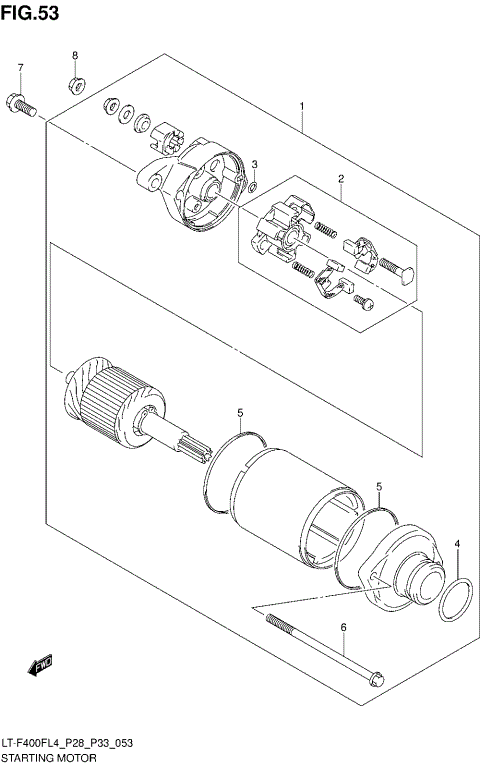 FIG.53

7
8
1
3
2
5
5
4
6
FWD

LT-F400FL4_P28_P33_053
STARTING MOTOR