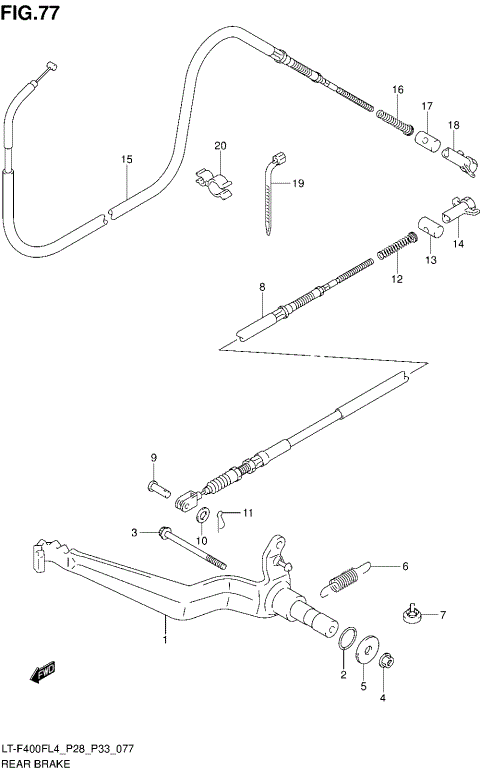 FIG.77

16
17
18
20
15
19
14
13
12
8
9
11
3
10
6
7
1
2
5
4
FWD

LT-F400FL4_P28_P33_077
REAR BRAKE