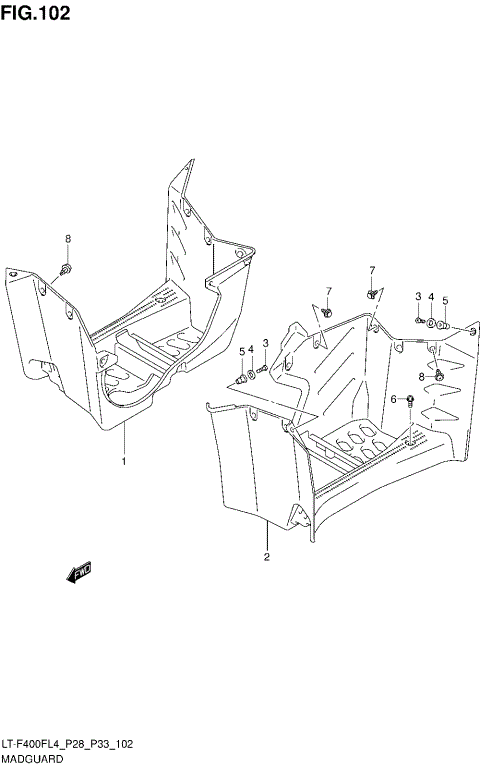 FIG.102

8

7

7

3 4 5

5 4 3

8

6

1

2

FWD

LT-F400FL4_P28_P33_102
MADGUARD