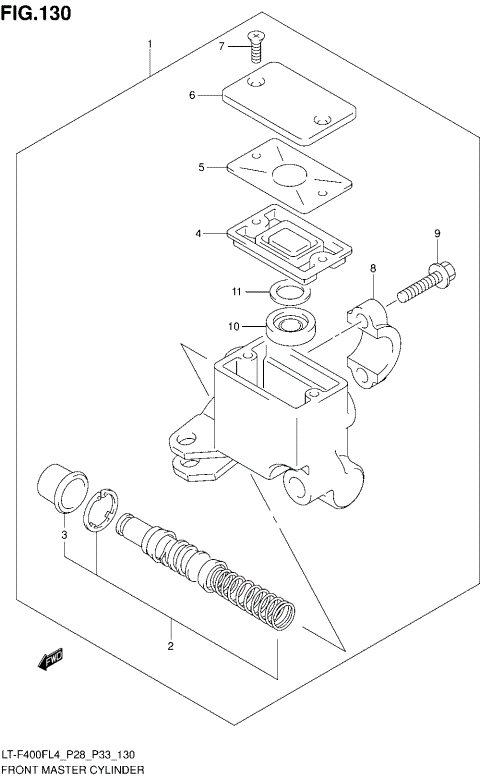 FIG.130

1
7
6
5
4
9
8
11
10
3
2
FWD

LT-F400FL4_P28_P33_130
FRONT MASTER CYLINDER