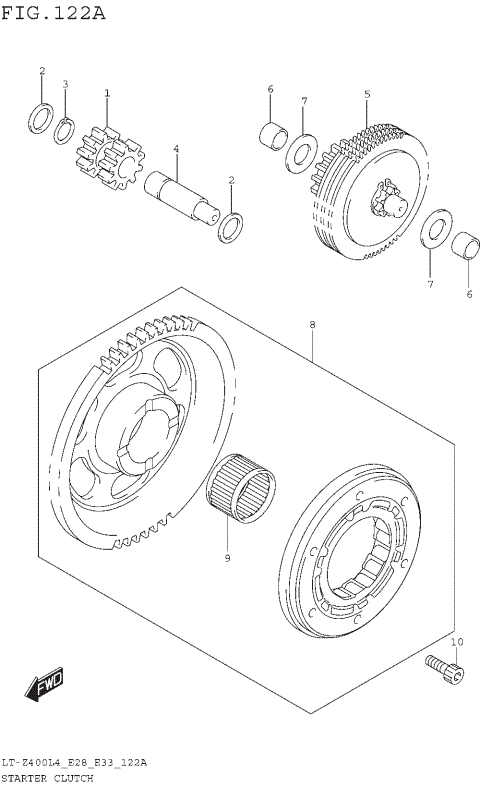 FIG.122A

2
3
1
4
2
6
7
5
7
6
8
9
10
FWD

LT-Z400L4_E28_E33_122A
STARTER CLUTCH