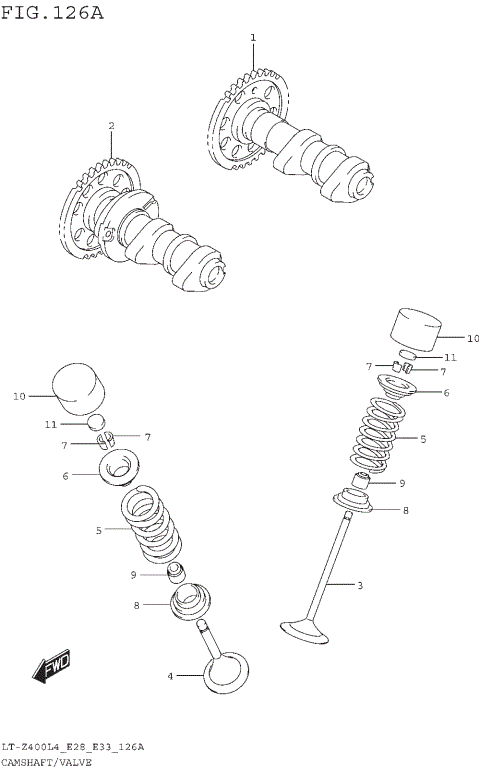 FIG.126A

1
2
10
11
7
7
6
5
9
8
3
10
11
7
7
6
5
9
8
4
FWD

LT-Z400L4_E28_E33_126A
CAMSHAFT/VALVE