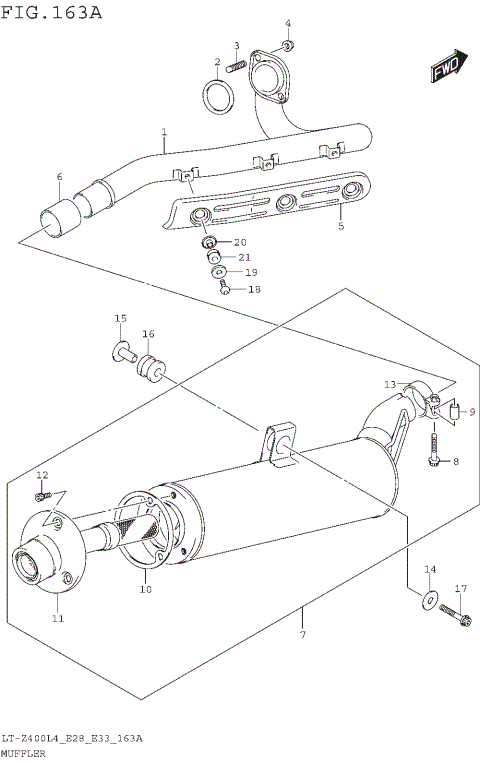 FIG.163A

FWD

4
3
2
1
6
5
20
21
19
18
15
16
13
9
8
12
10
11
14
17
7

LT-Z400L4_E28_E33_163A
MUFFLER