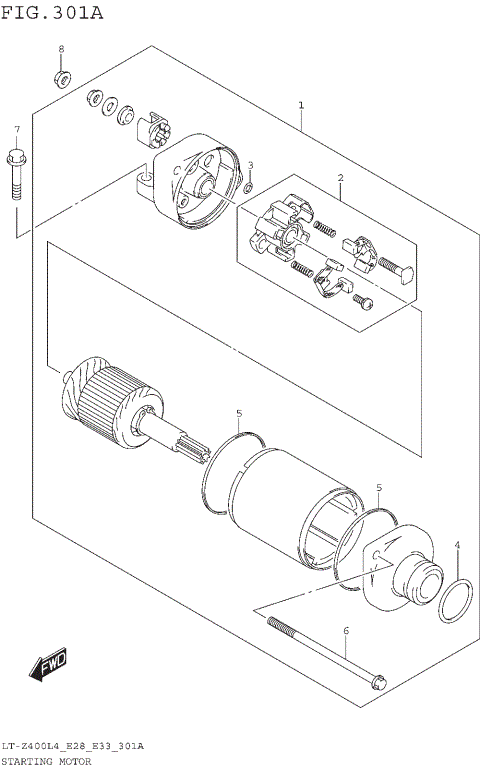 FIG.301A

8

7

1

3

2

5

5

4

6

FWD

LT-Z400L4_E28_E33_301A
STARTING MOTOR