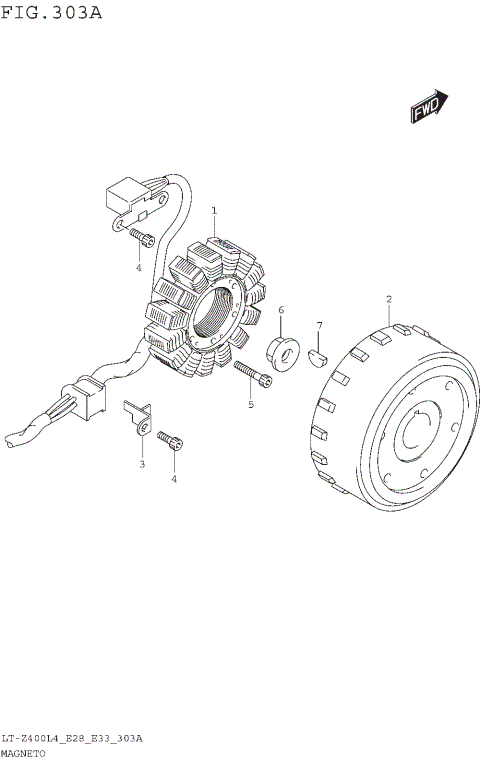 FIG.303A

FWD

1
4
6
7
2
5
3
4

LT-Z400L4_E28_E33_303A
MAGNETO