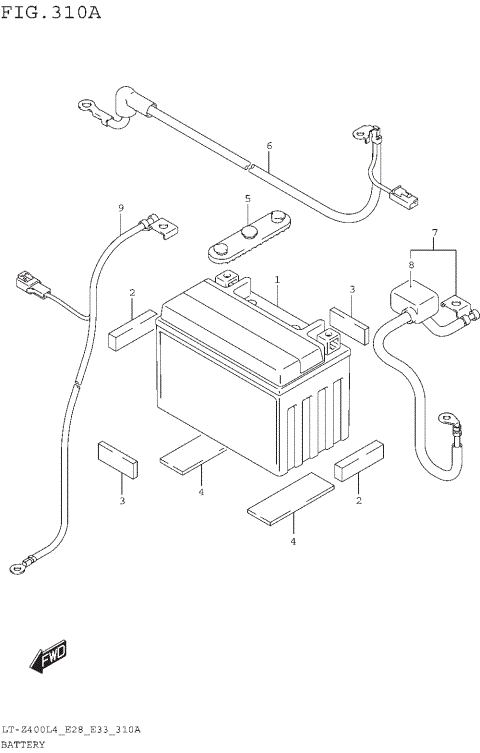 FIG.310A

6

9

5

7

8

1

2

3

3

4

2

4

FWD

LT-Z400L4_E28_E33_310A
BATTERY