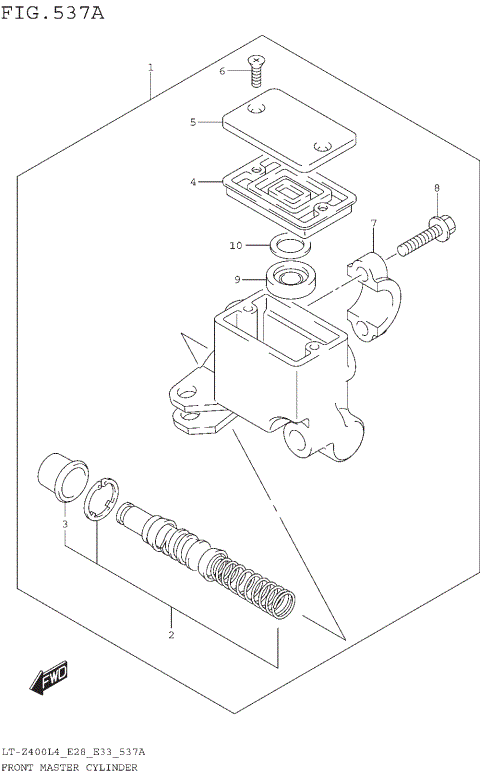 FIG.537A

1
6
5
4
8
7
10
9
3
2
FWD

LT-Z400L4_E28_E33_537A
FRONT MASTER CYLINDER