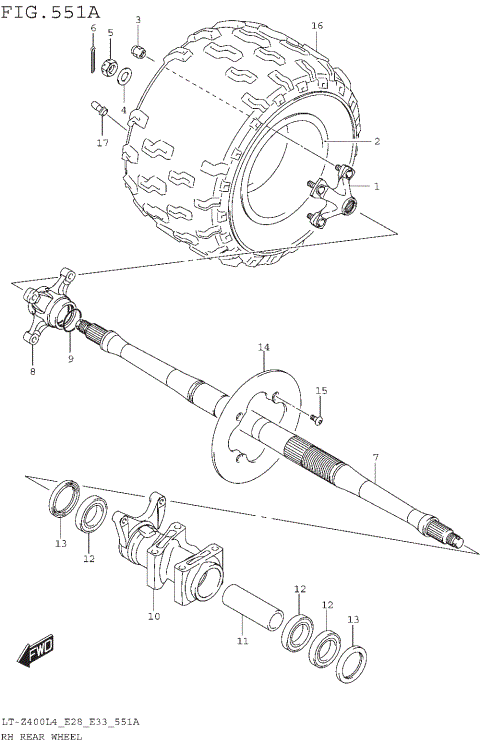 FIG.551A

6
5
3
16
4
17
2
1
8
9
14
15
7
13
12
10
11
12
12
13
FWD

LT-Z400L4_E28_E33_551A
RH REAR WHEEL