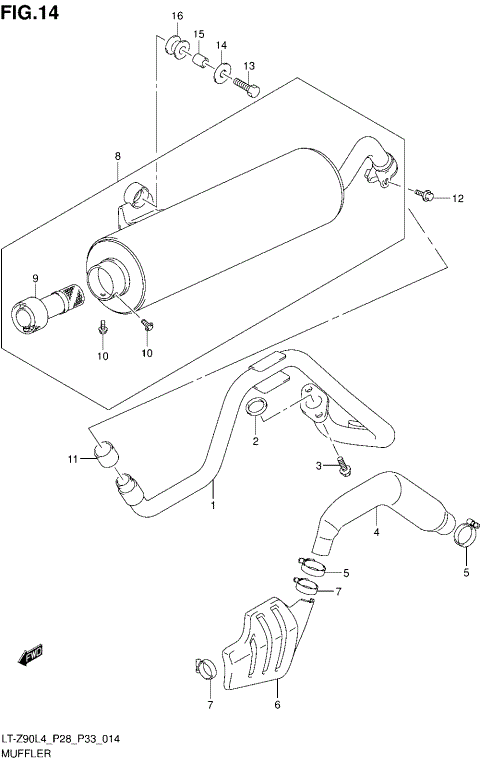 FIG.14

16
15
14
13
8
12
9
10
10
2
11
3
1
4
5
5
7
FWD
7
6

LT-Z90L4_P28_P33_014
MUFFLER