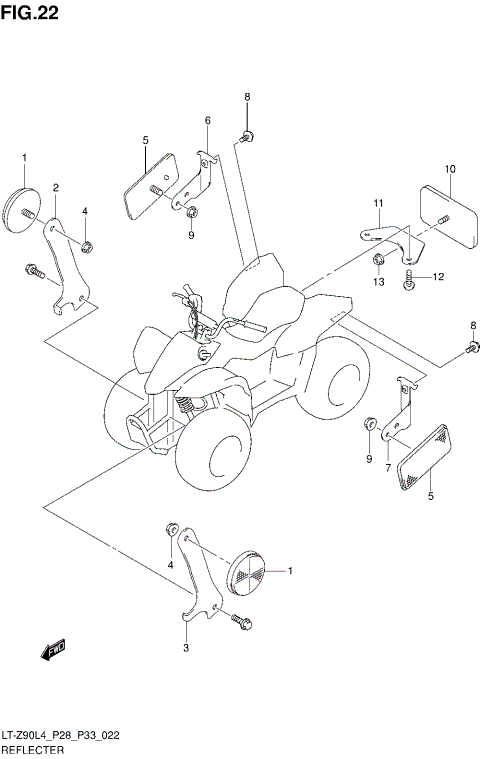 FIG.22

8
6
5
1
2
4
9
10
11
13
12
8
9
7
5
4
1
3
FWD

LT-Z90L4_P28_P33_022
REFLECTER