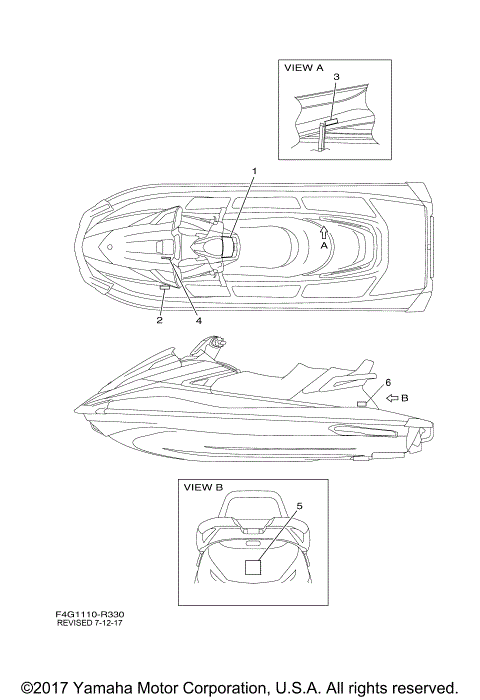 VIEW A
3

1

A

2
4

6
B

VIEW B
5

F4G1110-R330
REVISED 7-12-17

©2017 Yamaha Motor Corporation, U.S.A. All rights reserved.