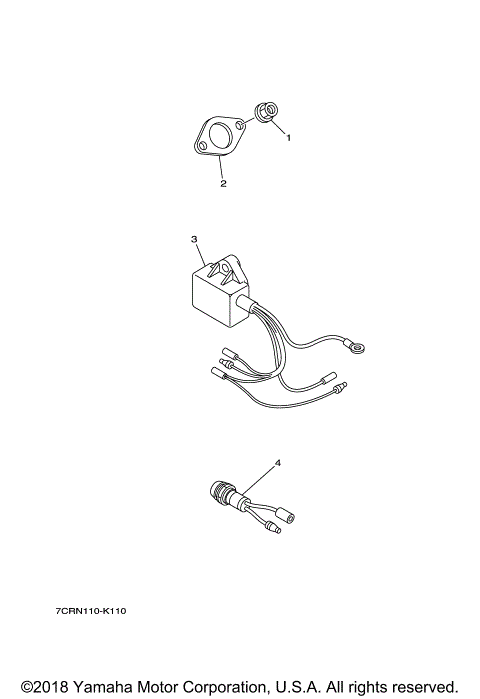 1

2

3

4

7CRN110-K110

©2018 Yamaha Motor Corporation, U.S.A. All rights reserved.