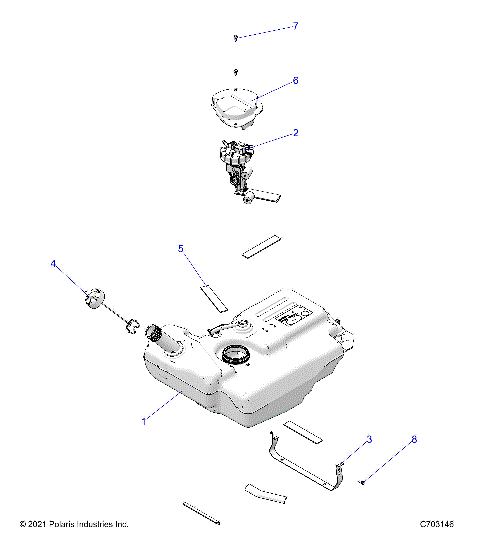 7
6
2
5
4
1
3
8
© 2021 Polaris Industries Inc.
C703146