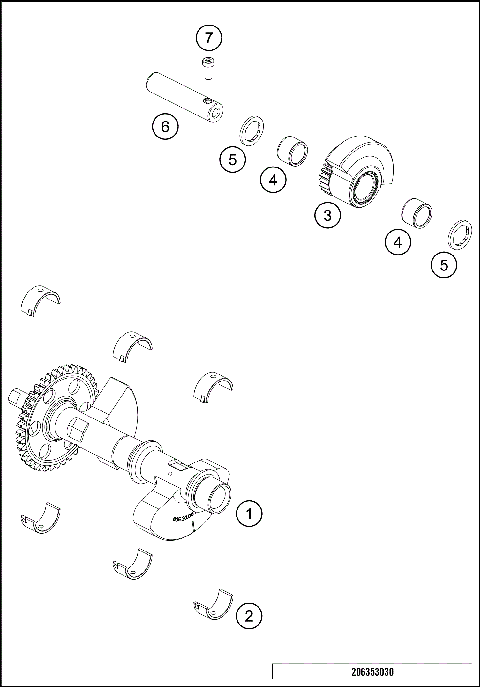 7

6

5

4

3

4

5

1

2

206353030