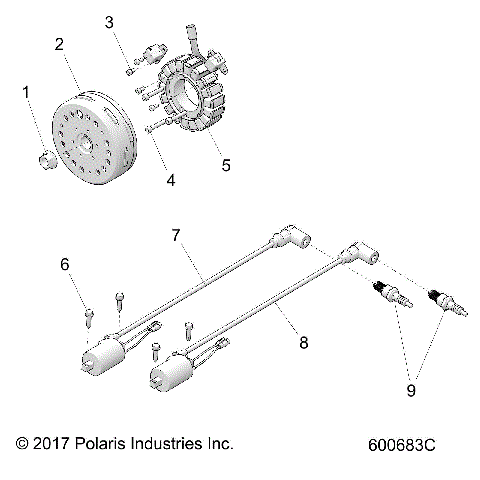 3
2
1
5
4
7
6
8
9
© 2017 Polaris Industries Inc.
600683C