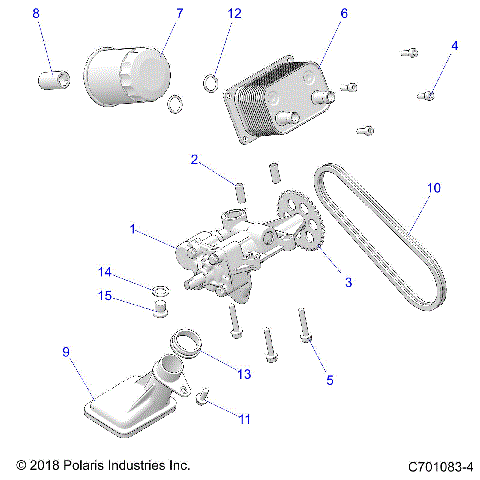 8
7
12
6
4
2
10
1
3
14
15
9
13
5
11
© 2018 Polaris Industries Inc.
C701083-4