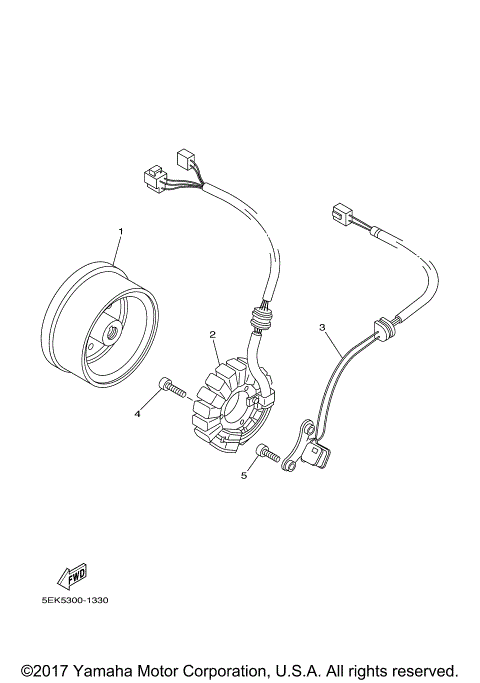 1

2

3

4

5

FWD

5EK5300-1330

©2017 Yamaha Motor Corporation, U.S.A. All rights reserved.