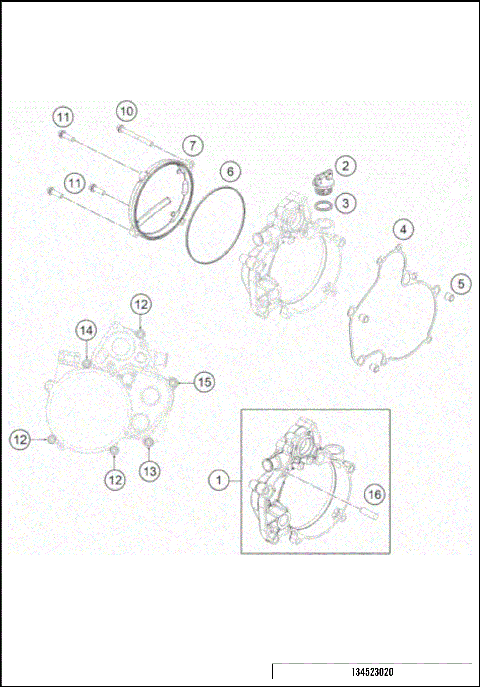 11
10
7
6
2
3
11
4
5
12
14
15
12
12
13
1
16
134523020