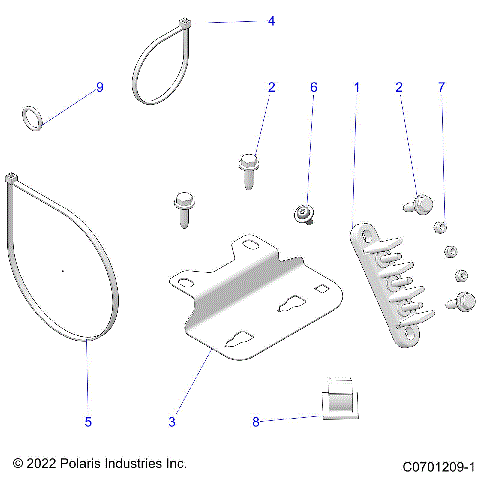 4

9

2

6

1

2

7

5

3

8

© 2022 Polaris Industries Inc.

C0701209-1