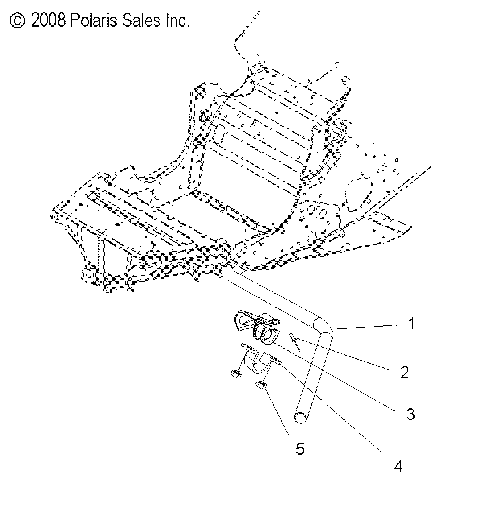 © 2008 Polaris Sales Inc.

1

2

3

5

4