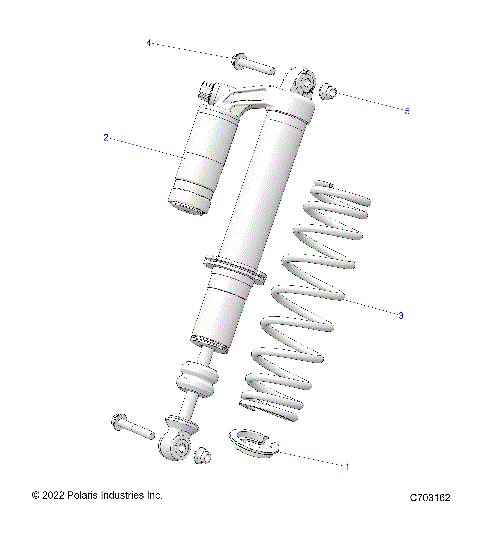 4

5

2

3

1

© 2022 Polaris Industries Inc.

C703162