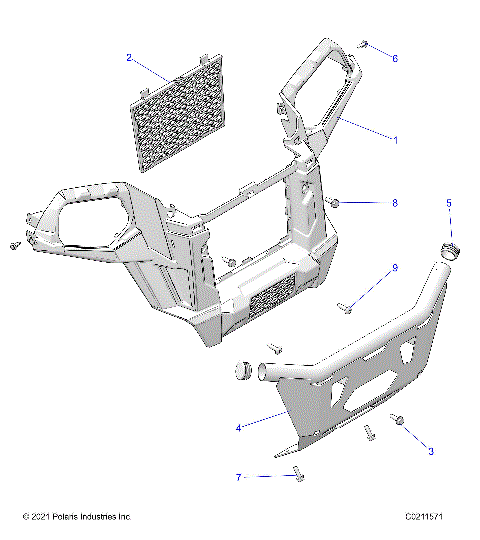 2
6
1
8
5
9
4
3
7
© 2021 Polaris Industries Inc.
C0211571