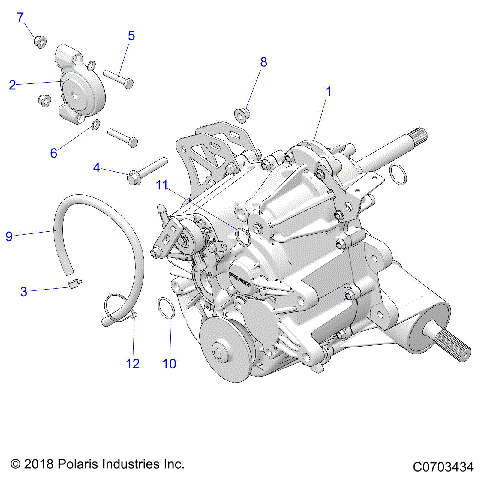 7
5
2
8
1
6
4
11
9
3
12
10

© 2018 Polaris Industries Inc.

C0703434