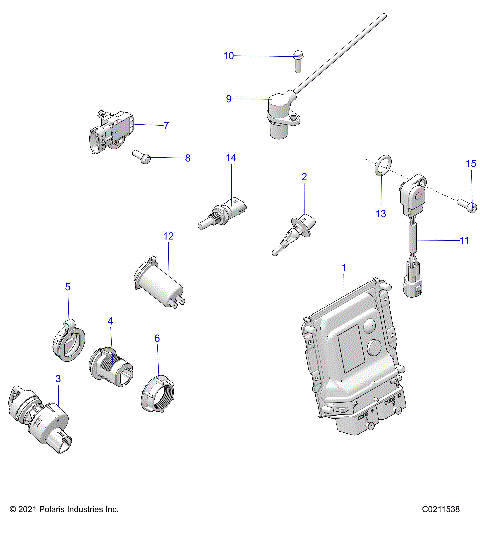 10

9

7

8

14

2

15

13

11

12

1

5

4

6

3

© 2021 Polaris Industries Inc.

C0211538