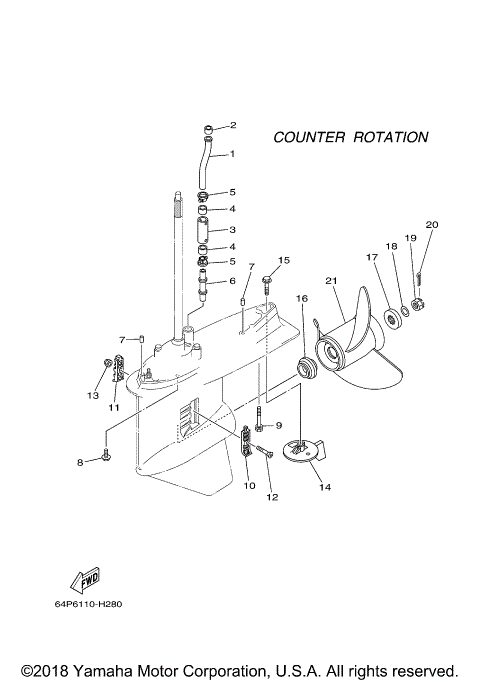 COUNTER ROTATION

2
1
5
4
3
4
5
6
7
15
20
19
18
17
21
16
7
13
11
9
8
10
12
14

FWD

64P6110-H280

©2018 Yamaha Motor Corporation, U.S.A. All rights reserved.