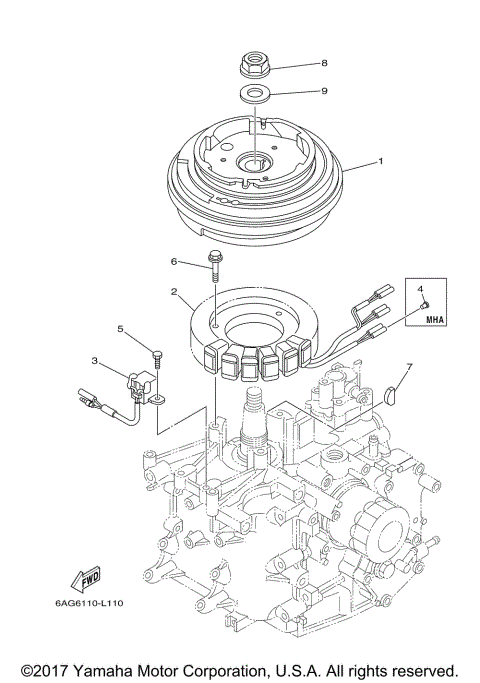 8
9
1
6
2
4
MHA
5
3
7
FWD
6AG6110-L110
©2017 Yamaha Motor Corporation, U.S.A. All rights reserved.