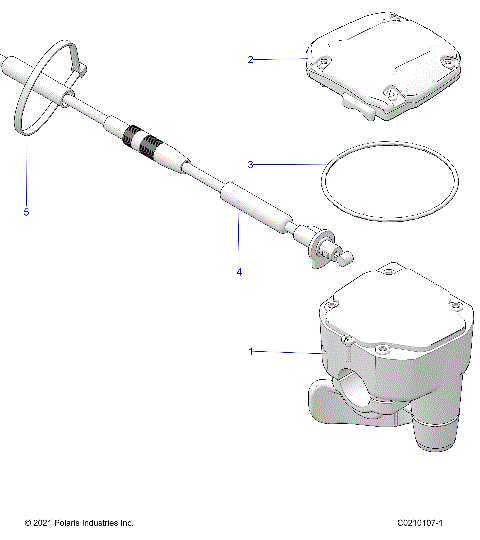 2

3

5

4

1

© 2021 Polaris Industries Inc.

C0210107-1