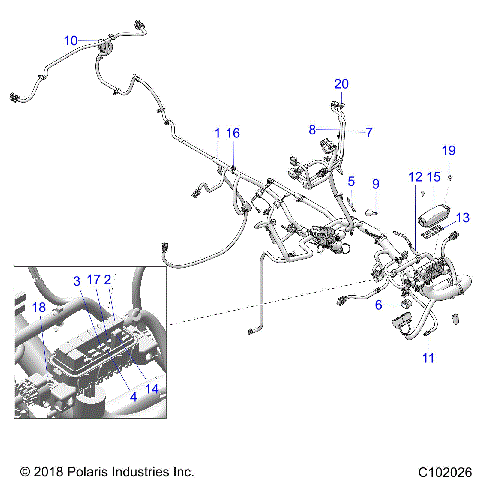 10

20

8

7

1

16

19

5

9

12

15

13

3

17

2

18

6

11

4

14

© 2018 Polaris Industries Inc.

C102026