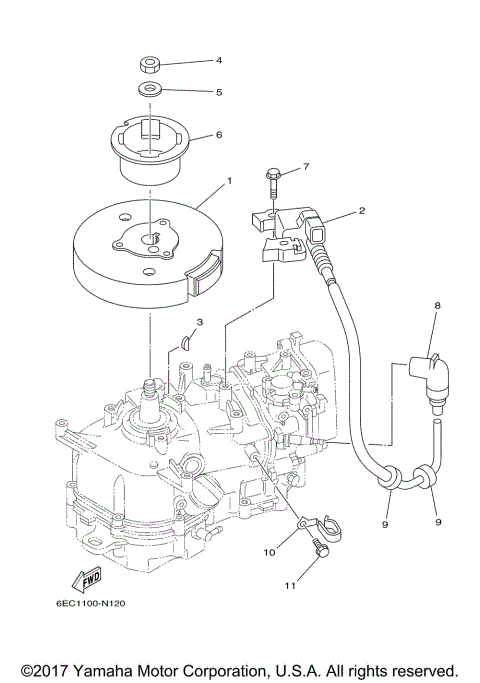 4
5
6
7
1
2
3
8
9
9
10
11
FWD
6EC1100-N120

©2017 Yamaha Motor Corporation, U.S.A. All rights reserved.