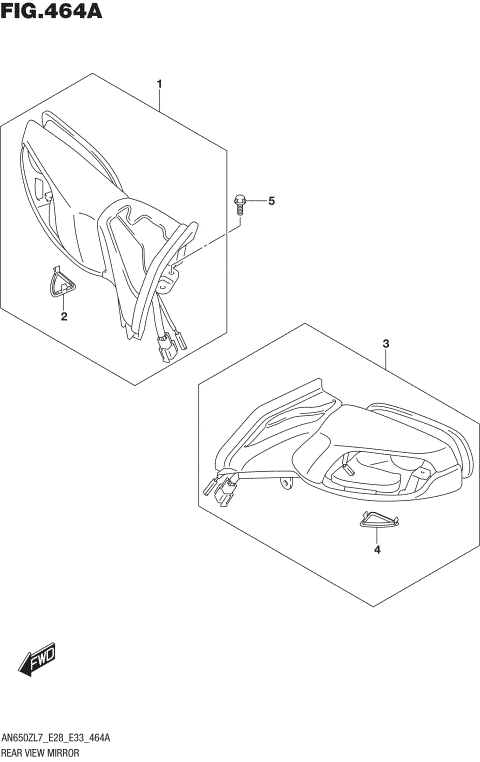 FIG.464A

1

5

2

3

4

FWD

AN650ZL7_E28_E33_464A
REAR VIEW MIRROR