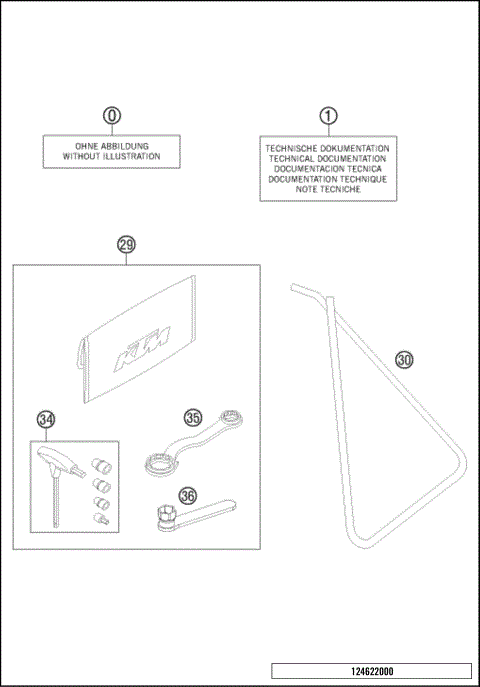 0

OHNE ABBILDUNG
WITHOUT ILLUSTRATION

1

TECHNISCHE DOKUMENTATION
TECHNICAL DOCUMENTATION
DOCUMENTACION TECNICA
DOCUMENTATION TECHNIQUE
NOTE TECNICHE

29

KTM

30

34

35

36

124622000